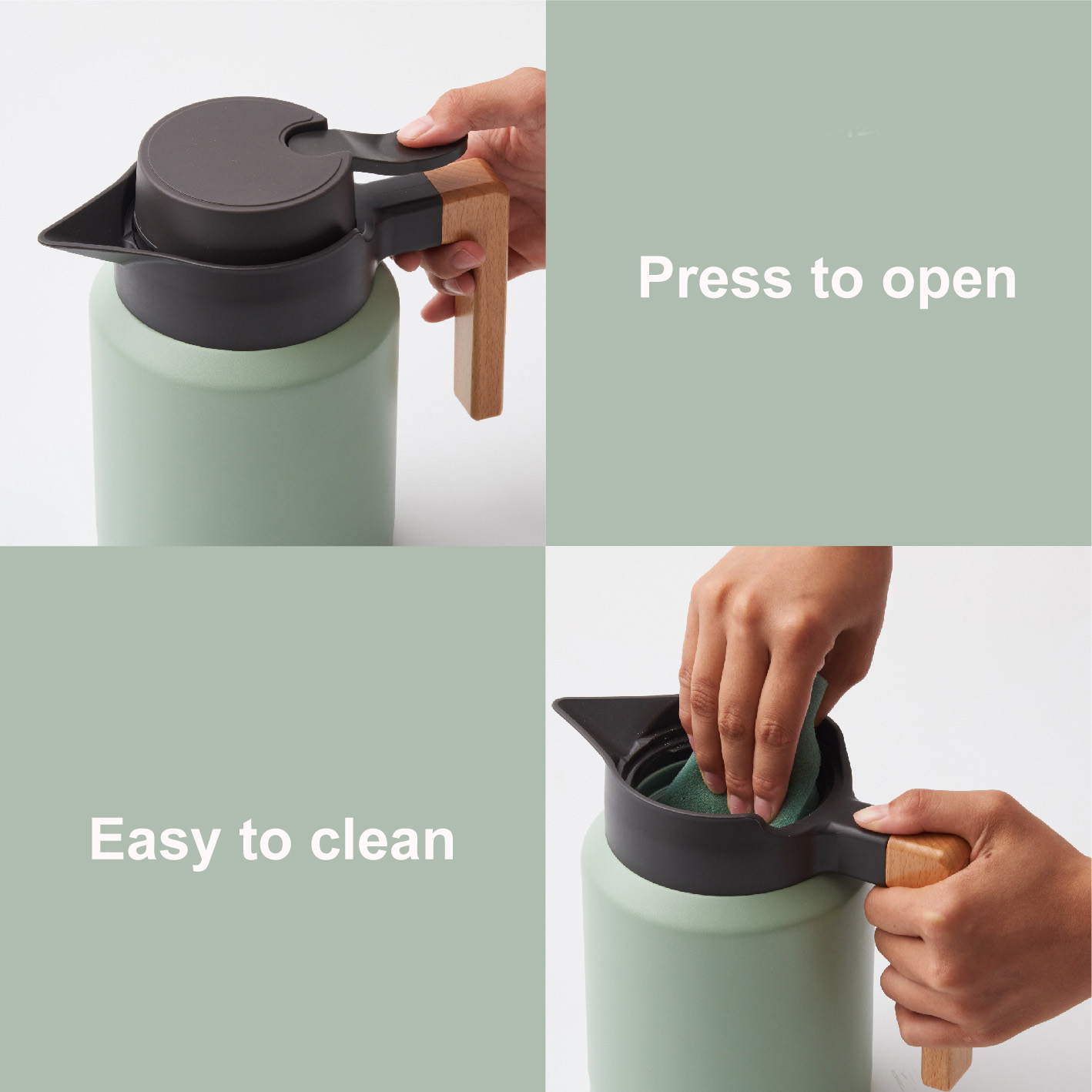 Press to open

Easy to clean